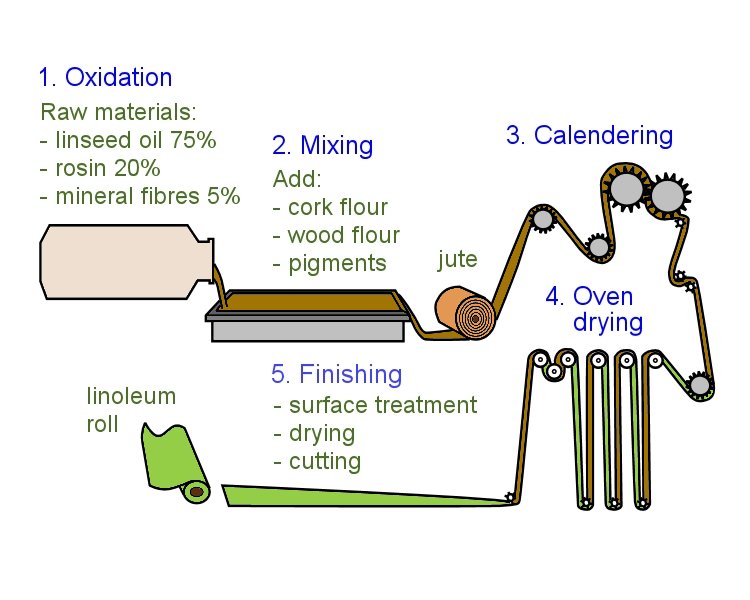 1. Oxidation

Raw materials:
- linseed oil 75%
- rosin 20%
- mineral fibres 5%

2. Mixing

Add:
- cork flour
- wood flour
- pigments

jute

3. Calendering

4. Oven drying

5. Finishing
- surface treatment
- drying
- cutting

linoleum roll